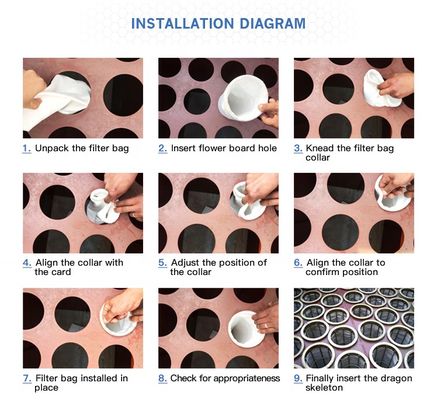 INSTALLATION DIAGRAM

1. Unpack the filter bag

2. Insert flower board hole

3. Knead the filter bag collar

4. Align the collar with the card

5. Adjust the position of the collar

6. Align the collar to confirm position

7. Filter bag installed in place

8. Check for appropriateness

9. Finally insert the dragon skeleton